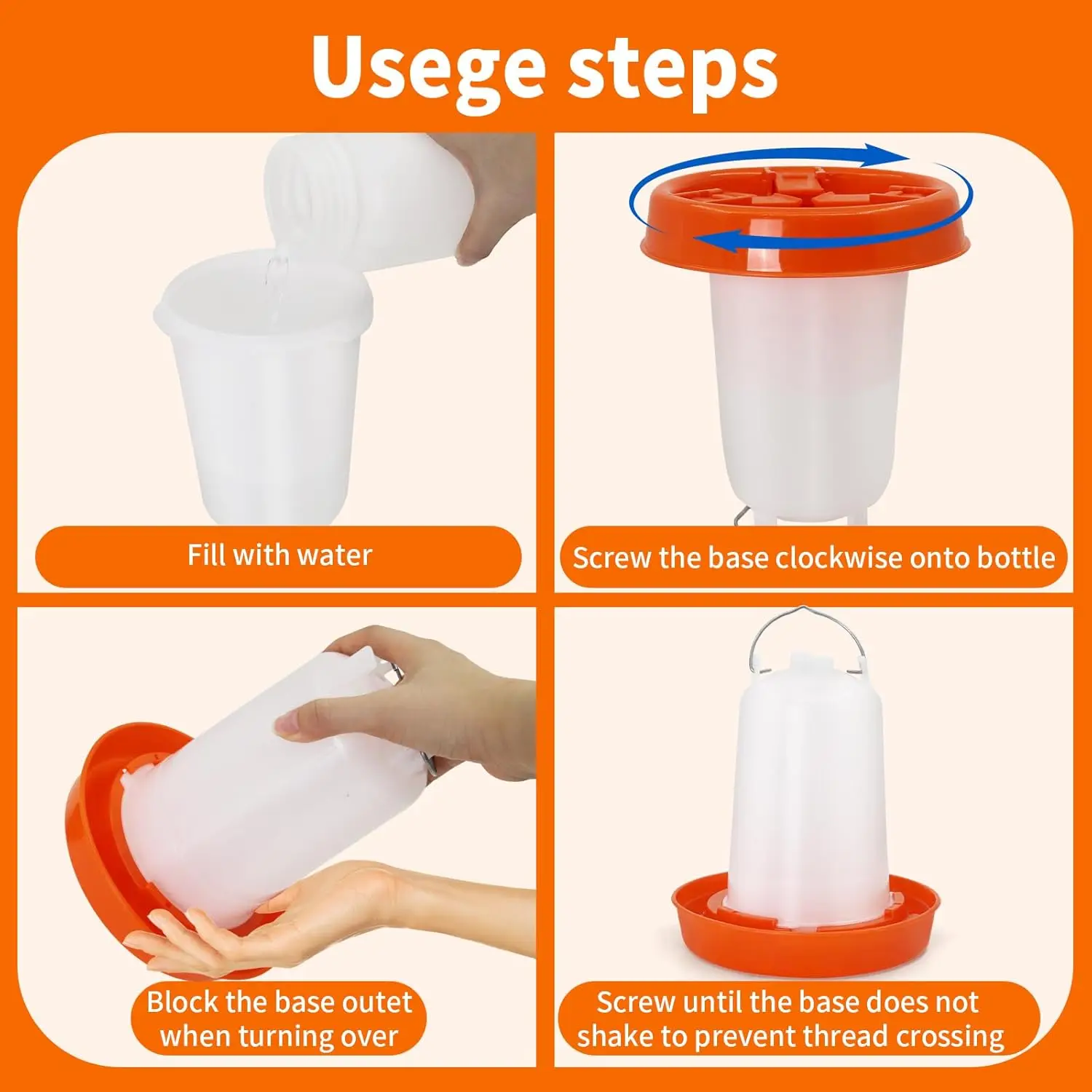 Usege steps

Fill with water

Screw the base clockwise onto bottle

Block the base outet when turning over

Screw until the base does not shake to prevent thread crossing